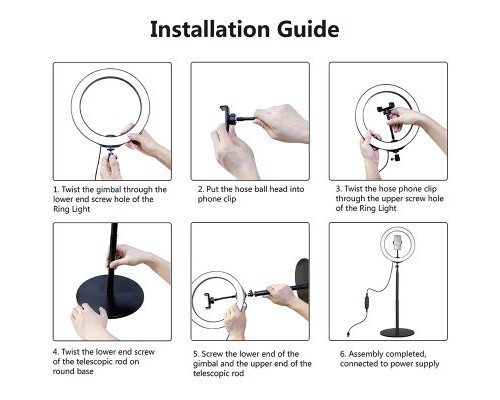 Installation Guide

1. Twist the gimbal through the lower end screw hole of the Ring Light

2. Put the hose ball head into phone clip

3. Twist the hose phone clip through the upper screw hole of the Ring Light

4. Twist the lower end screw of the telescopic rod on round base

5. Screw the lower end of the gimbal and the upper end of the telescopic rod

6. Assembly completed, connected to power supply