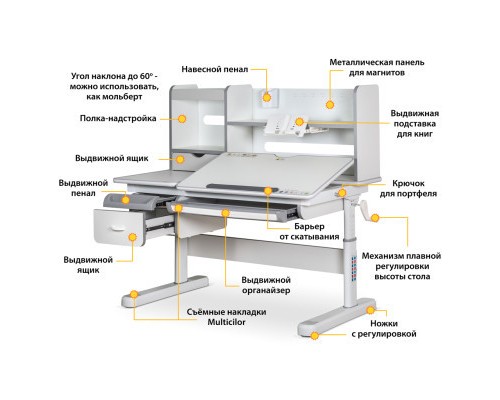 Угол наклона до 60° - можно использовать, как мольберт

Навесной пенал

Металлическая панель для магнитов

Полка-надстройка

Выдвижная подставка для книг

Выдвижной ящик

Выдвижной пенал

Крючок для портфеля

Барьер от скатывания

Выдвижной ящик

Механизм плавной регулировки высоты стола

Выдвижной органайзер

Съёмные накладки Multicilor

Ножки с регулировкой