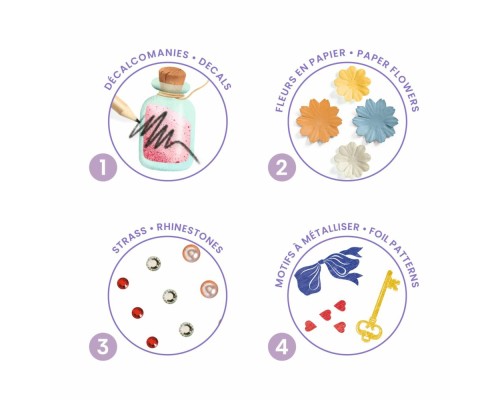 DÉCALCOMANIES • DECALS

1

FLEURS EN PAPIER • PAPER FLOWERS

2

STRASS • RHINESTONES

3

MOTIFS À MÉTALLISER • FOIL PATTERNS

4