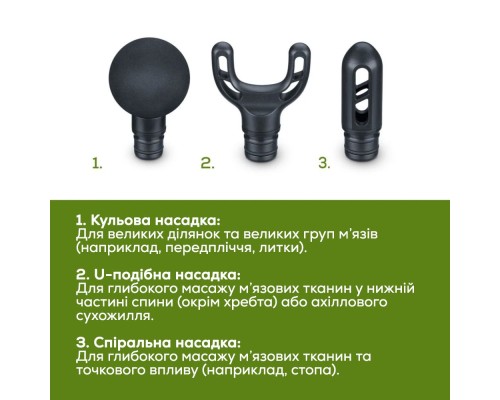 1.

2.

3.

1. Кульова насадка:
Для великих ділянок та великих груп м'язів (наприклад, передпліччя, литки).

2. U-подібна насадка:
Для глибокого масажу м'язових тканин у нижній частині спини (окрім хребта) або ахіллового сухожилля.

3. Спіральна насадка:
Для глибокого масажу м'язових тканин та точкового впливу (наприклад, стопа).