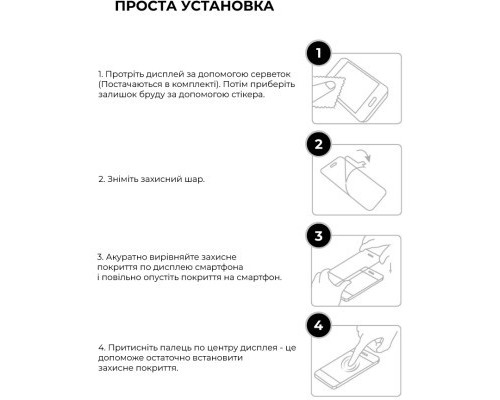 ПРОСТА УСТАНОВКА

1. Протріть дисплей за допомогою серветок (Постачаються в комплекті). Потім приберіть залишок бруду за допомогою стікера.

1

2. Зніміть захисний шар.

2

3. Акуратно вирівняйте захисне покриття по дисплею смартфона і повільно опустіть покриття на смартфон.

3

4. Притисніть палець по центру дисплея - це допоможе остаточно встановити захисне покриття.

4