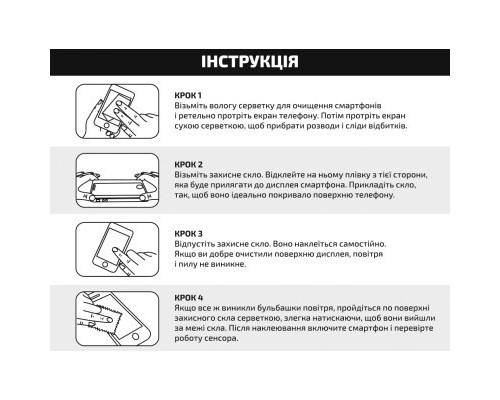 ІНСТРУКЦІЯ

КРОК 1
Візьміть вологу серветку для очищення смартфонів і ретельно протріть екран телефону. Потім протріть екран сухою серветкою, щоб прибрати розводи і сліди відбитків.

КРОК 2
Візьміть захисне скло. Відклейте на ньому плівку з тієї сторони, яка буде прилягати до дисплея смартфона. Прикладіть скло, так, щоб воно ідеально покривало поверхню телефону.

КРОК 3
Відпустіть захисне скло. Воно наклеїться самостійно. Якщо ви добре очистили поверхню дисплея, повітря і пилу не виникне.

КРОК 4
Якщо все ж виникли бульбашки повітря, пройдіться по поверхні захисного скла серветкою, злегка натискаючи, щоб вони вийшли за межі скла. Після наклеювання включите смартфон і перевірте роботу сенсора.