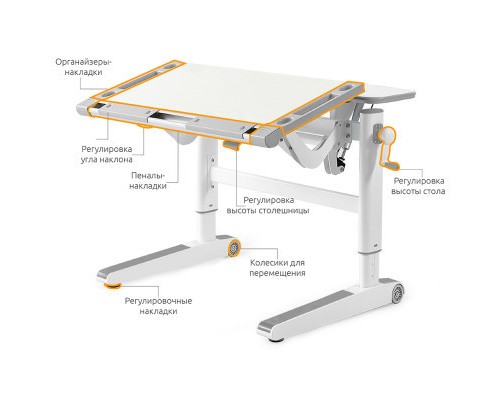 Органайзеры-накладки

Регулировка угла наклона

Пеналы-накладки

Регулировка высоты столешницы

Регулировка высоты стола

Колесики для перемещения

Регулировочные накладки