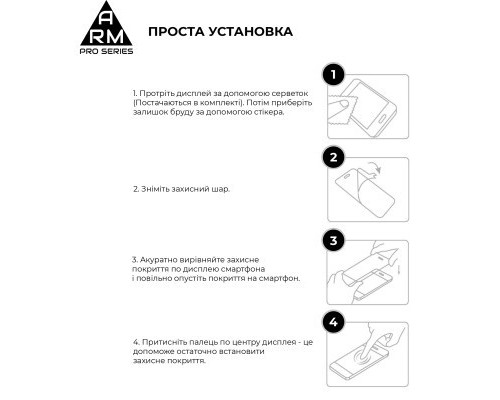 A
RM
PRO SERIES

ПРОСТА УСТАНОВКА

1

1. Протріть дисплей за допомогою серветок (Постачаються в комплекті). Потім приберіть залишок бруду за допомогою стікера.

2

2. Зніміть захисний шар.

3

3. Акуратно вирівняйте захисне покриття по дисплею смартфона і повільно опустіть покриття на смартфон.

4

4. Притисніть палець по центру дисплея - це допоможе остаточно встановити захисне покриття.