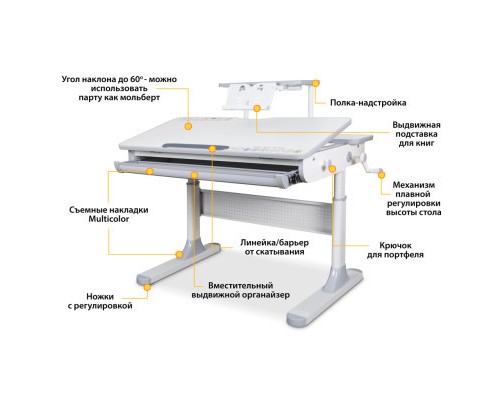 Угол наклона до 60° - можно использовать парту как мольберт

Полка-надстройка

Выдвижная подставка для книг

Механизм плавной регулировки высоты стола

Съемные накладки Multicolor

Линейка/барьер от скатывания

Крючок для портфеля

Вместительный выдвижной органайзер

Ножки с регулировкой