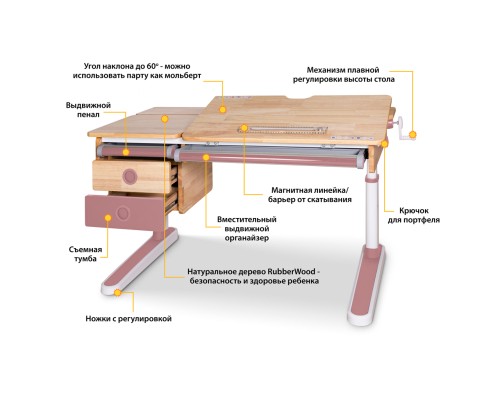 Угол наклона до 60° - можно использовать парту как мольберт

Механизм плавной регулировки высоты стола

Выдвижной пенал

Магнитная линейка/ барьер от скатывания

Крючок для портфеля

Вместительный выдвижной органайзер

Съемная тумба

Натуральное дерево RubberWood - безопасность и здоровье ребенка

Ножки с регулировкой