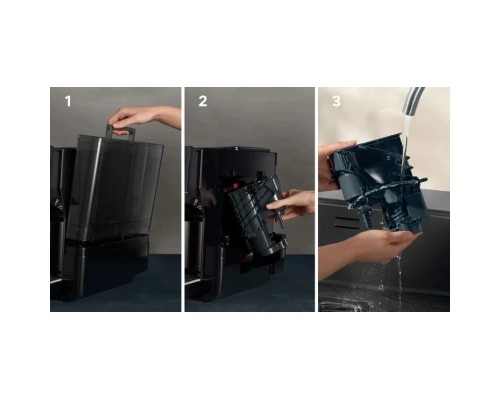 1

2

3