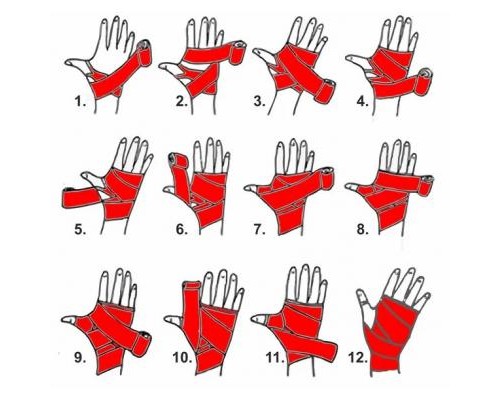 1. 2. 3. 4.

5. 6. 7. 8.

9. 10. 11. 12.