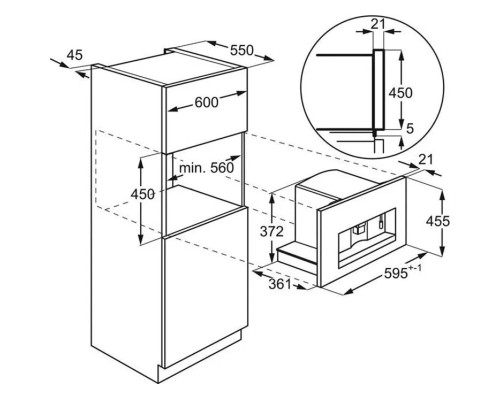 45

550

600

min. 560

450

21

450

5

21

372

455

361

$595^{+-1}$