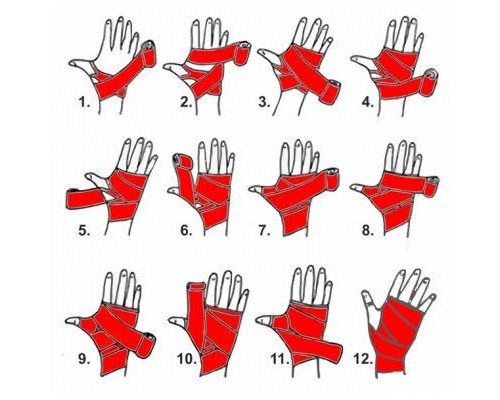 1. 2. 3. 4.

5. 6. 7. 8.

9. 10. 11. 12.