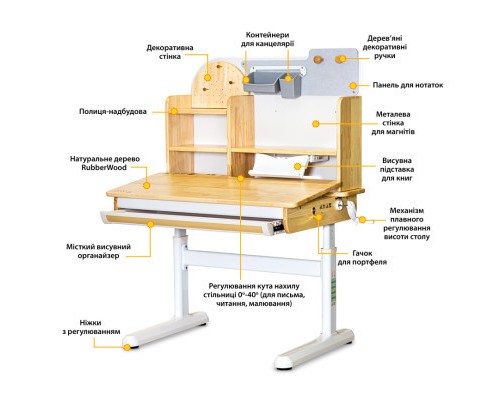 Декоративна стінка

Контейнери для канцелярії

Дерев'яні декоративні ручки

Панель для нотаток

Полиця-надбудова

Металева стінка для магнітів

Натуральне дерево RubberWood

Висувна підставка для книг

Механізм плавного регулювання висоти столу

Місткий висувний органайзер

Гачок для портфеля

Регулювання кута нахилу стільниці 0°-40° (для письма, читання, малювання)

Ніжки з регулюванням