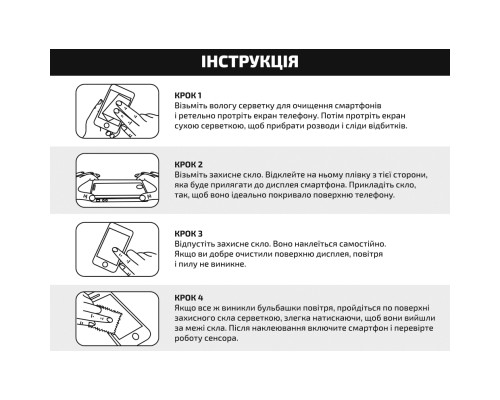 ІНСТРУКЦІЯ

КРОК 1
Візьміть вологу серветку для очищення смартфонів і ретельно протріть екран телефону. Потім протріть екран сухою серветкою, щоб прибрати розводи і сліди відбитків.

КРОК 2
Візьміть захисне скло. Відклейте на ньому плівку з тієї сторони, яка буде прилягати до дисплея смартфона. Прикладіть скло, так, щоб воно ідеально покривало поверхню телефону.

КРОК 3
Відпустіть захисне скло. Воно наклеїться самостійно. Якщо ви добре очистили поверхню дисплея, повітря і пилу не виникне.

КРОК 4
Якщо все ж виникли бульбашки повітря, пройдіться по поверхні захисного скла серветкою, злегка натискаючи, щоб вони вийшли за межі скла. Після наклеювання включите смартфон і перевірте роботу сенсора.