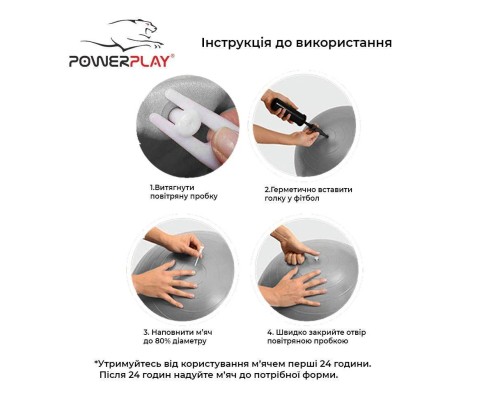 POWERPLAY®

Інструкція до використання

1.Витягнути повітряну пробку

2.Герметично вставити голку у фітбол

3. Наповнити м'яч до 80% діаметру

4. Швидко закрийте отвір повітряною пробкою

*Утримуйтесь від користування м'ячем перші 24 години. Після 24 годин надуйте м'яч до потрібної форми.