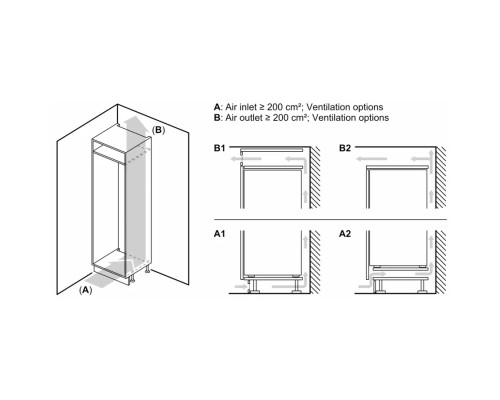 (B)

(A)

A: Air inlet ≥ 200 cm²; Ventilation options
B: Air outlet ≥ 200 cm²; Ventilation options

B1

B2

A1

A2