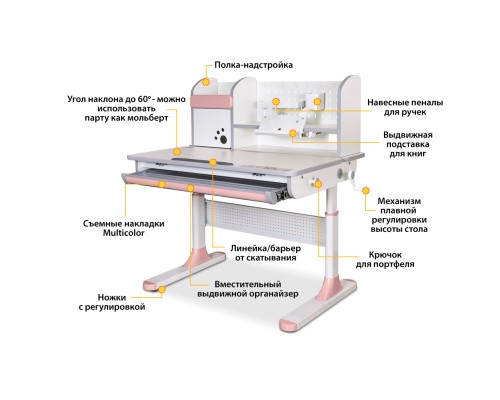 Полка-надстройка

Угол наклона до 60° - можно использовать парту как мольберт

Навесные пеналы для ручек

Выдвижная подставка для книг

Механизм плавной регулировки высоты стола

Съемные накладки Multicolor

Линейка/барьер от скатывания

Крючок для портфеля

Вместительный выдвижной органайзер

Ножки с регулировкой