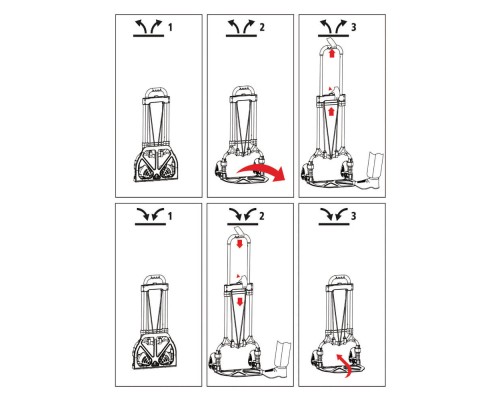 1

2

3

1

2

3