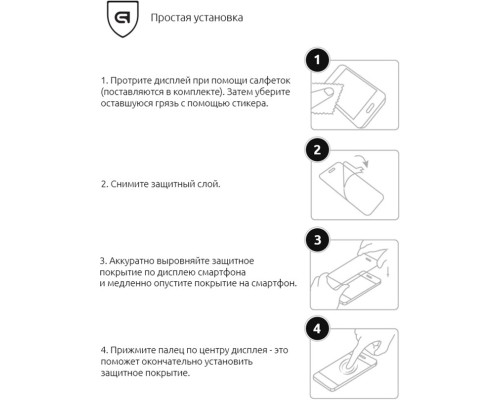 Простая установка

1. Протрите дисплей при помощи салфеток (поставляются в комплекте). Затем уберите оставшуюся грязь с помощью стикера.

1

2. Снимите защитный слой.

2

3. Аккуратно выровняйте защитное покрытие по дисплею смартфона и медленно опустите покрытие на смартфон.

3

4. Прижмите палец по центру дисплея - это поможет окончательно установить защитное покрытие.

4