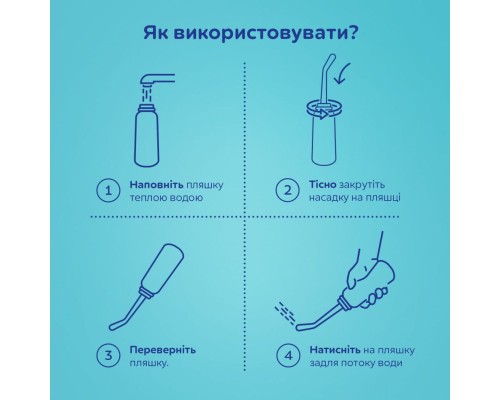 Як використовувати?

1 Наповніть пляшку теплою водою

2 Тісно закрутіть насадку на пляшці

3 Переверніть пляшку.

4 Натисніть на пляшку задля потоку води