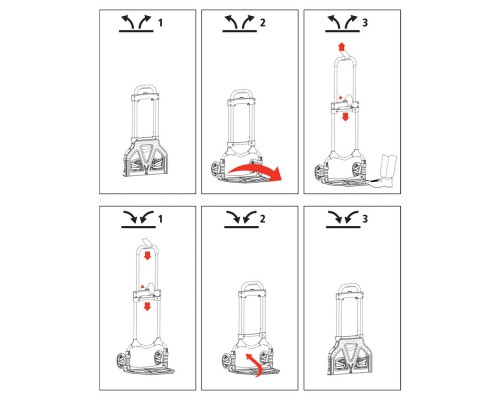 1

2

3

1

2

3