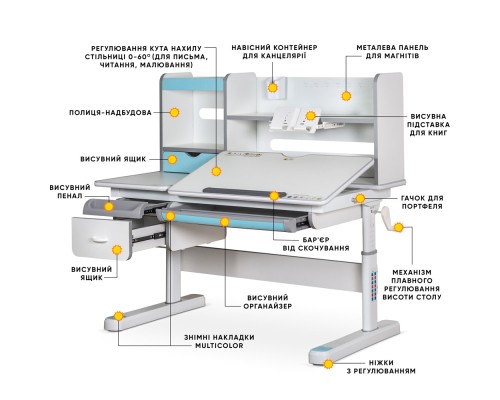 РЕГУЛЮВАННЯ КУТА НАХИЛУ СТІЛЬНИЦІ 0-60° (ДЛЯ ПИСЬМА, ЧИТАННЯ, МАЛЮВАННЯ)

НАВІСНИЙ КОНТЕЙНЕР ДЛЯ КАНЦЕЛЯРІЇ

МЕТАЛЕВА ПАНЕЛЬ ДЛЯ МАГНІТІВ

ПОЛИЦЯ-НАДБУДОВА

ВИСУВНА ПІДСТАВКА ДЛЯ КНИГ

ВИСУВНИЙ ЯЩИК

ВИСУВНИЙ ПЕНАЛ

ГАЧОК ДЛЯ ПОРТФЕЛЯ

БАР'ЄР ВІД СКОЧУВАННЯ

ВИСУВНИЙ ЯЩИК

МЕХАНІЗМ ПЛАВНОГО РЕГУЛЮВАННЯ ВИСОТИ СТОЛУ

ВИСУВНИЙ ОРГАНАЙЗЕР

ЗНІМНІ НАКЛАДКИ MULTICOLOR

НІЖКИ З РЕГУЛЮВАННЯМ