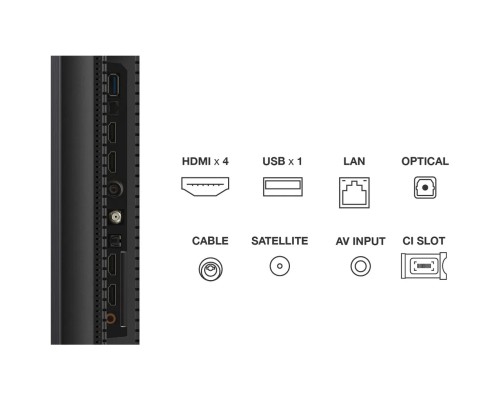 HDMI x 4
USB x 1
LAN
OPTICAL
CABLE
SATELLITE
AV INPUT
CI SLOT