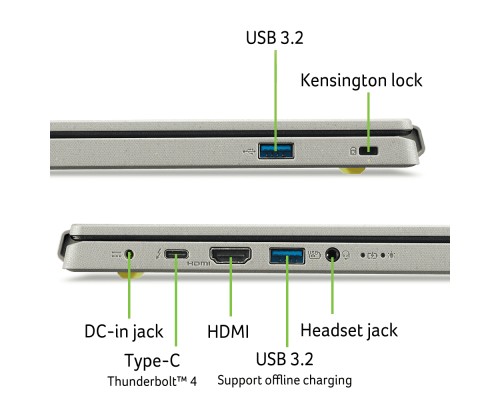 USB 3.2

Kensington lock

HDMI

DC-in jack

Type-C
Thunderbolt™ 4

HDMI

USB 3.2
Support offline charging

Headset jack