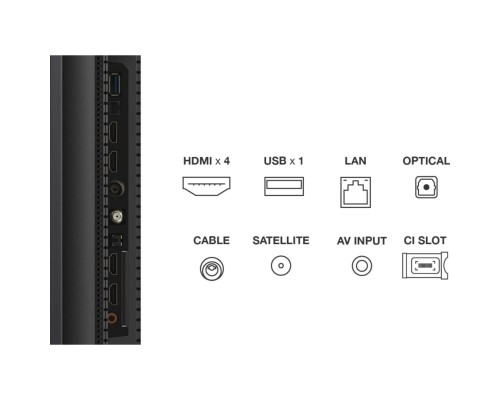 HDMI x 4
USB x 1
LAN
OPTICAL
CABLE
SATELLITE
AV INPUT
CI SLOT