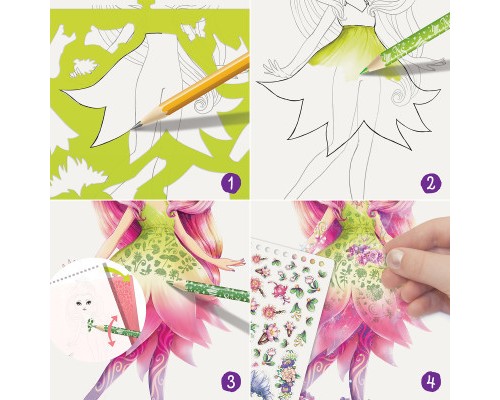 1

2

3

4