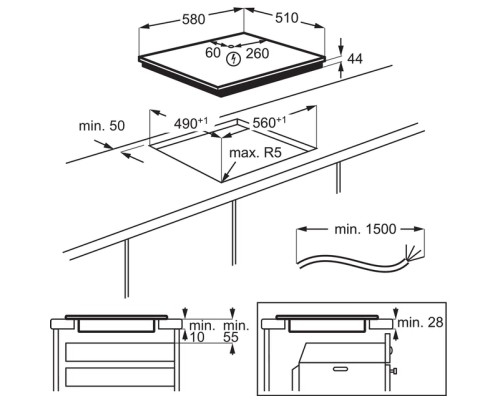 580
510
60
260
44
min. 50
$490^{+1}$
$560^{+1}$
max. R5
min. 1500
min.
10
min.
55
min. 28