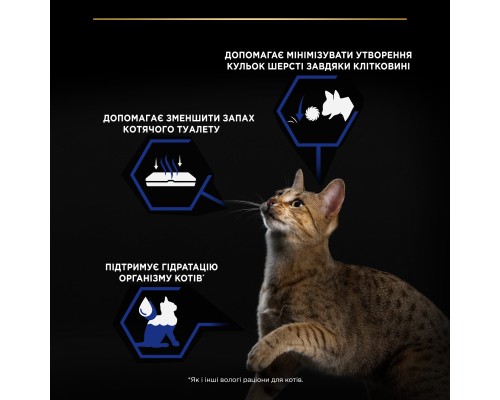 ДОПОМАГАЄ МІНІМІЗУВАТИ УТВОРЕННЯ КУЛЬОК ШЕРСТІ ЗАВДЯКИ КЛІТКОВИНІ

ДОПОМАГАЄ ЗМЕНШИТИ ЗАПАХ КОТЯЧОГО ТУАЛЕТУ

ПІДТРИМУЄ ГІДРАТАЦІЮ ОРГАНІЗМУ КОТІВ*

*Як і інші вологі раціони для котів.