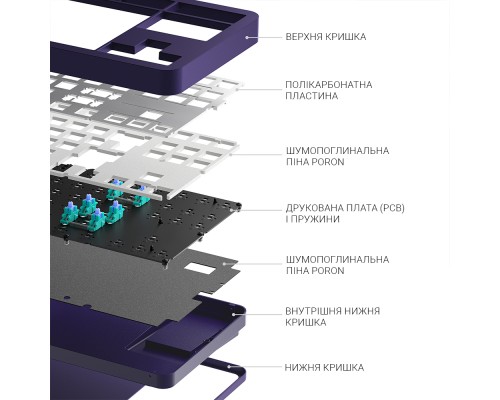 ВЕРХНЯ КРИШКА

ПОЛІКАРБОНАТНА ПЛАСТИНА

ШУМОПОГЛИНАЛЬНА ПІНА PORON

ДРУКОВАНА ПЛАТА (PCB) І ПРУЖИНИ

ШУМОПОГЛИНАЛЬНА ПІНА PORON

ВНУТРІШНЯ НИЖНЯ КРИШКА

НИЖНЯ КРИШКА