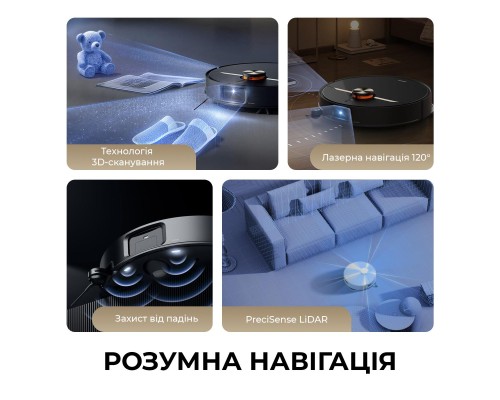 Технологія
3D-сканування

Лазерна навігація 120°

Захист від падінь

PreciSense LiDAR

РОЗУМНА НАВІГАЦІЯ