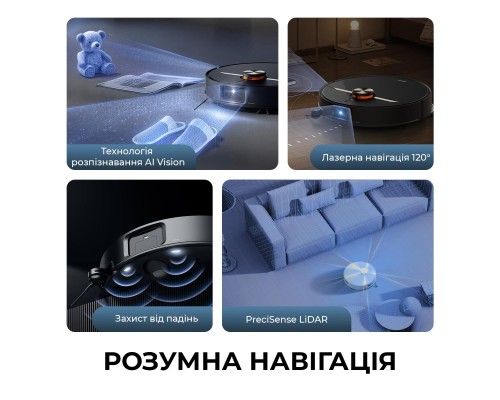 Технологія розпізнавання AI Vision

Лазерна навігація 120°

Захист від падінь

PreciSense LiDAR

РОЗУМНА НАВІГАЦІЯ