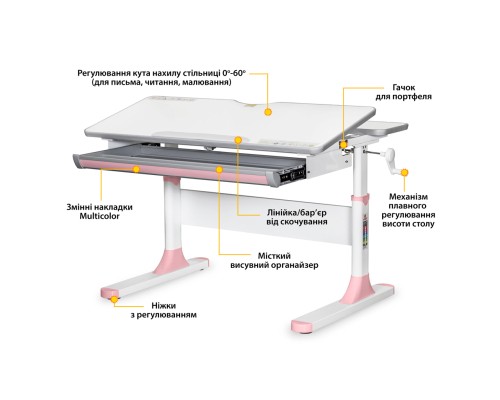 Регулювання кута нахилу стільниці 0°-60°
(для письма, читання, малювання)

Гачок
для портфеля

Змінні накладки
Multicolor

Лінійка/бар'єр
від скочування

Механізм
плавного
регулювання
висоти столу

Місткий
висувний органайзер

Ніжки
з регулюванням