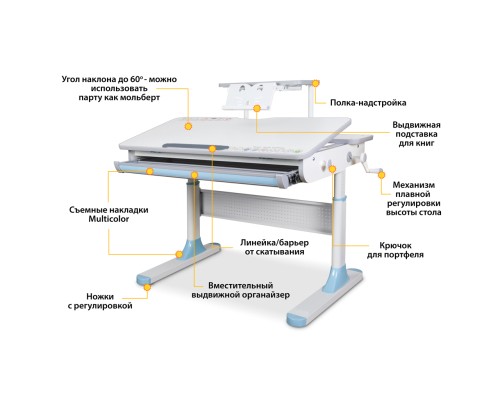 Угол наклона до 60° - можно использовать парту как мольберт

Полка-надстройка

Выдвижная подставка для книг

Механизм плавной регулировки высоты стола

Съемные накладки Multicolor

Линейка/барьер от скатывания

Крючок для портфеля

Вместительный выдвижной органайзер

Ножки с регулировкой