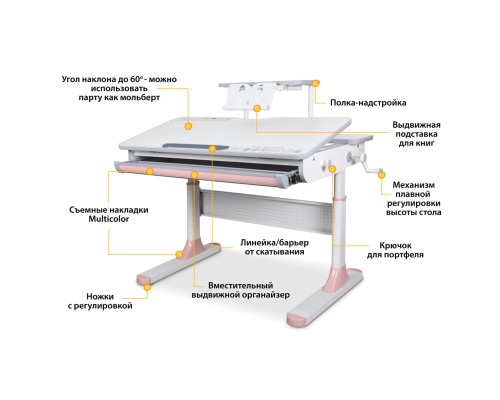 Угол наклона до 60° - можно использовать парту как мольберт

Полка-надстройка

Выдвижная подставка для книг

Механизм плавной регулировки высоты стола

Съемные накладки Multicolor

Линейка/барьер от скатывания

Крючок для портфеля

Вместительный выдвижной органайзер

Ножки с регулировкой