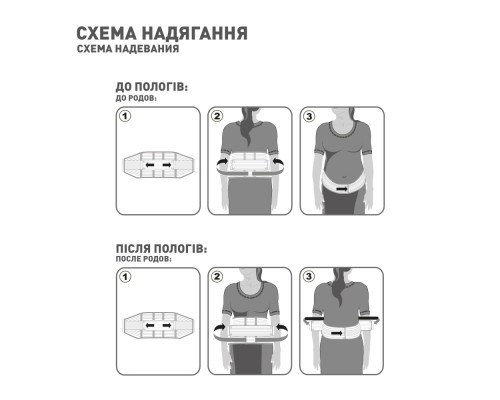 СХЕМА НАДЯГАННЯ
СХЕМА НАДЕВАНИЯ

ДО ПОЛОГІВ:
ДО РОДОВ:

1

2

3

ПІСЛЯ ПОЛОГІВ:
ПОСЛЕ РОДОВ:

1

2

3