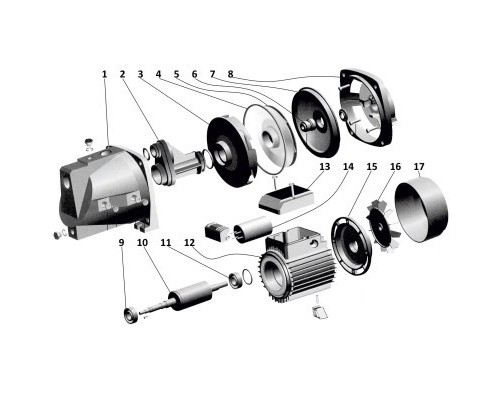 1 2 3 4 5 6 7 8

13 14 15 16 17

9 10 11 12