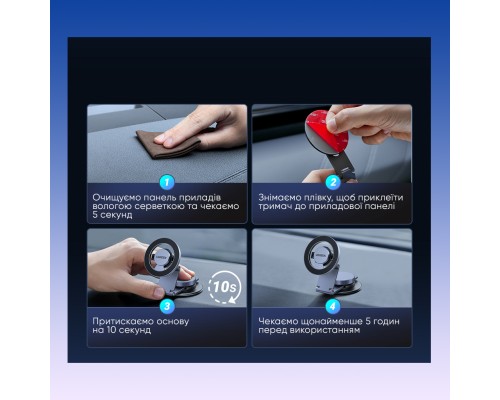 1

Очищуємо панель приладів вологою серветкою та чекаємо 5 секунд

2

Знімаємо плівку, щоб приклеїти тримач до приладової панелі

10s

3

Притискаємо основу на 10 секунд

4

Чекаємо щонайменше 5 годин перед використанням