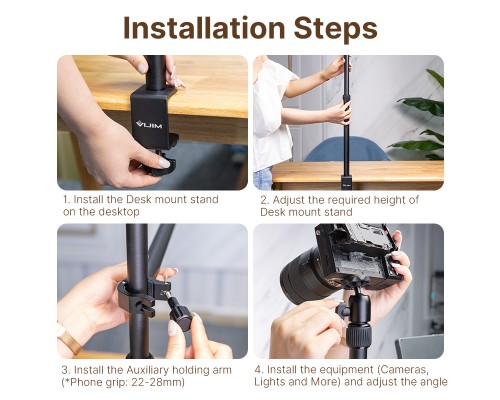 Installation Steps

VIJIM

1. Install the Desk mount stand on the desktop

2. Adjust the required height of Desk mount stand

3. Install the Auxiliary holding arm (*Phone grip: 22-28mm)

4. Install the equipment (Cameras, Lights and More) and adjust the angle